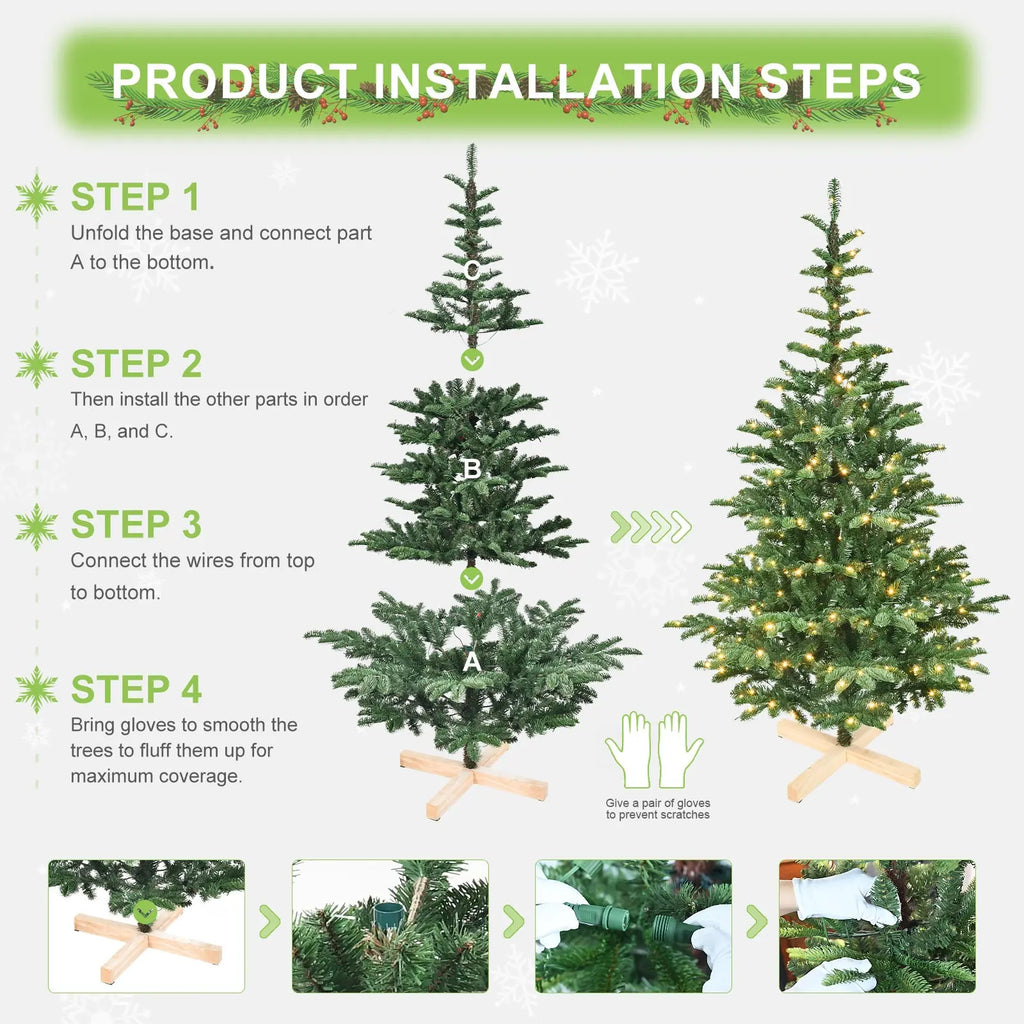 PRODUCT INSTALLATION STEPS

STEP 1
Unfold the base and connect part A to the bottom.

STEP 2
Then install the other parts in order A, B, and C.

STEP 3
Connect the wires from top to bottom.

STEP 4
Bring gloves to smooth the trees to fluff them up for maximum coverage.

C

B

A

Give a pair of gloves to prevent scratches