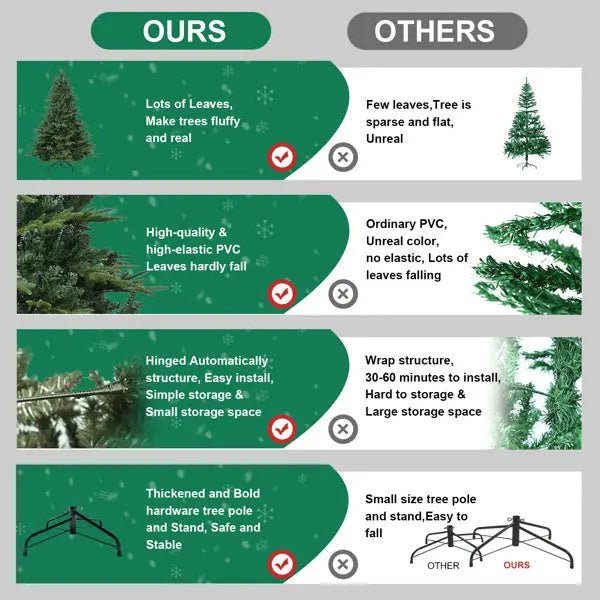 OURS

OTHERS

Lots of Leaves, Make trees fluffy and real

Few leaves,Tree is sparse and flat, Unreal

High-quality & high-elastic PVC Leaves hardly fall

Ordinary PVC, Unreal color, no elastic, Lots of leaves falling

Hinged Automatically structure, Easy install, Simple storage & Small storage space

Wrap structure, 30-60 minutes to install, Hard to storage & Large storage space

Thickened and Bold hardware tree pole and Stand, Safe and Stable

Small size tree pole and stand,Easy to fall

OTHER

OURS