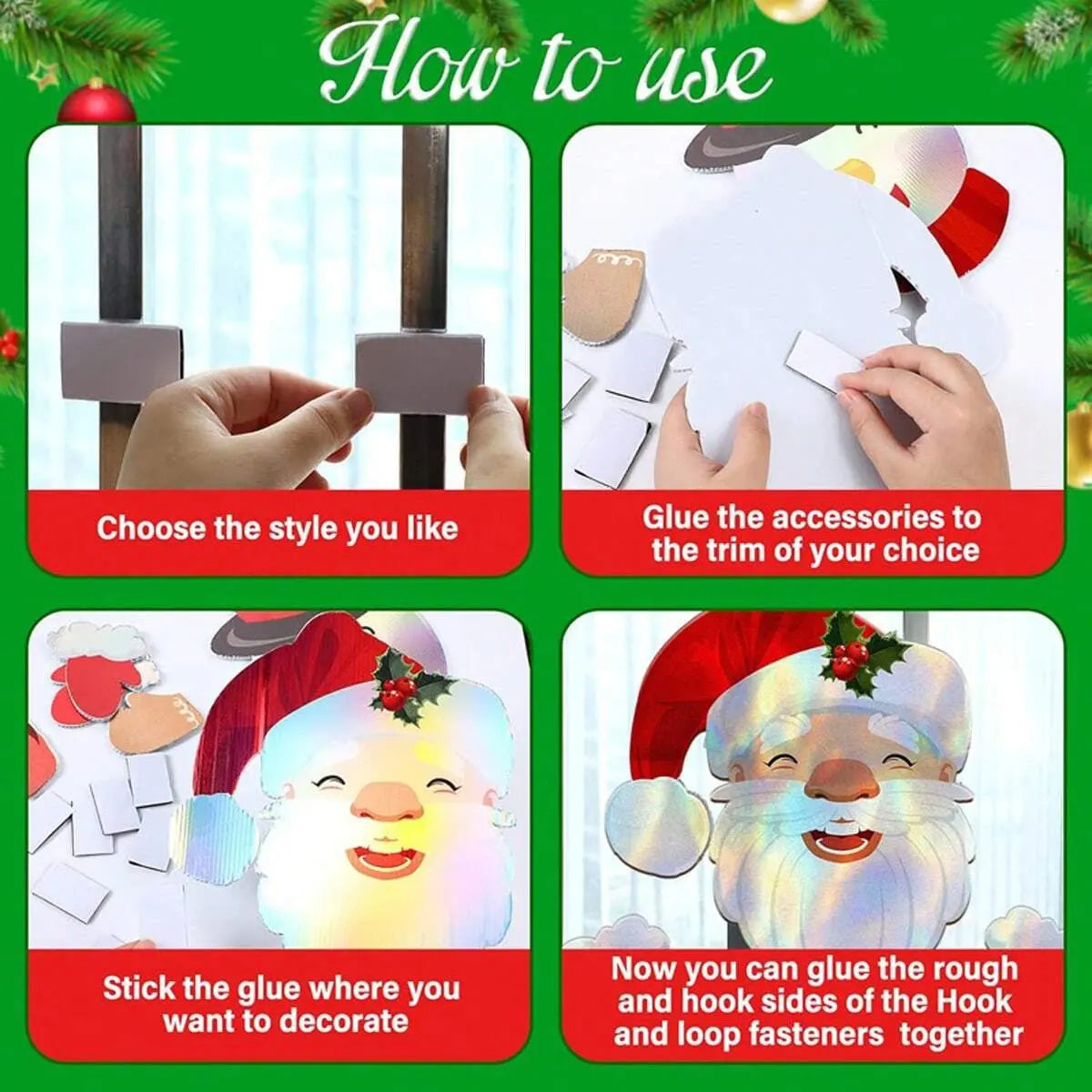 How to use

Choose the style you like

Glue the accessories to the trim of your choice

Stick the glue where you want to decorate

Now you can glue the rough and hook sides of the Hook and loop fasteners together