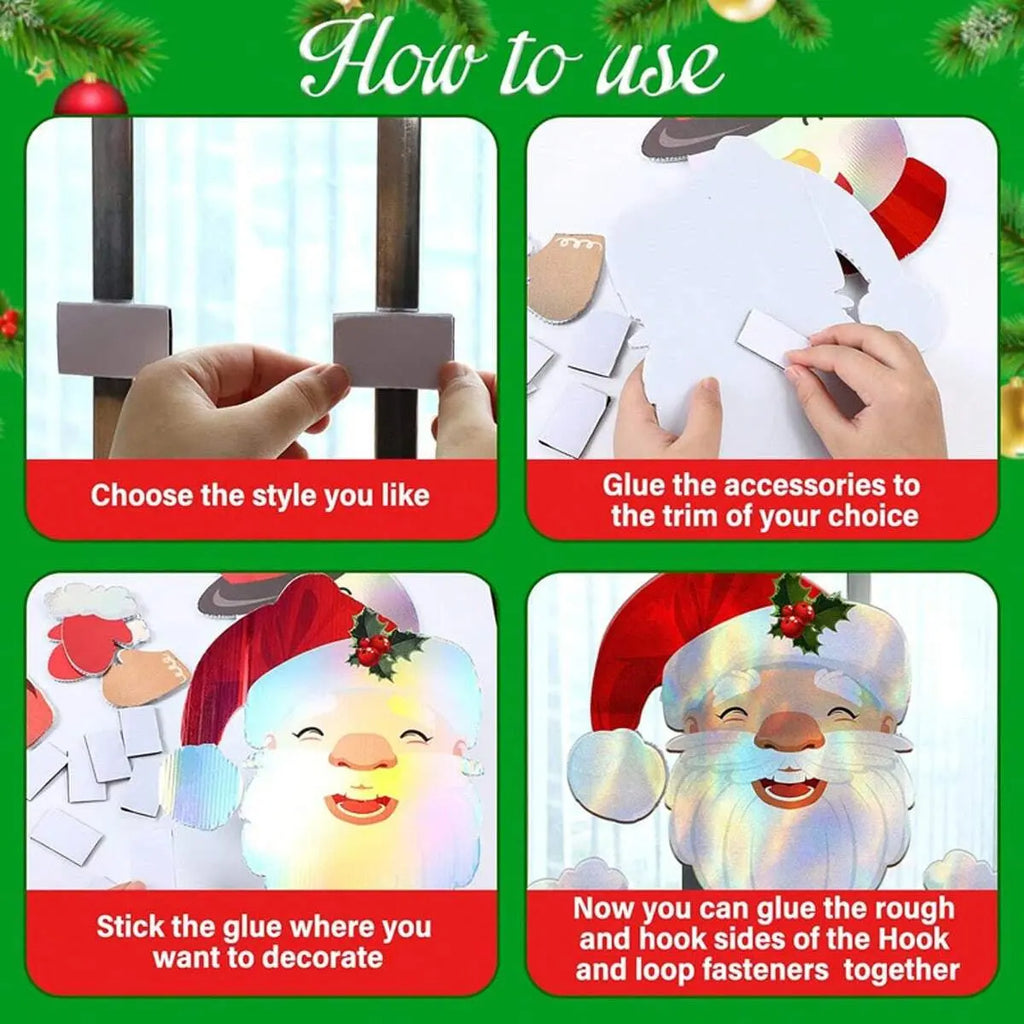 How to use

Choose the style you like

Glue the accessories to the trim of your choice

Stick the glue where you want to decorate

Now you can glue the rough and hook sides of the Hook and loop fasteners together