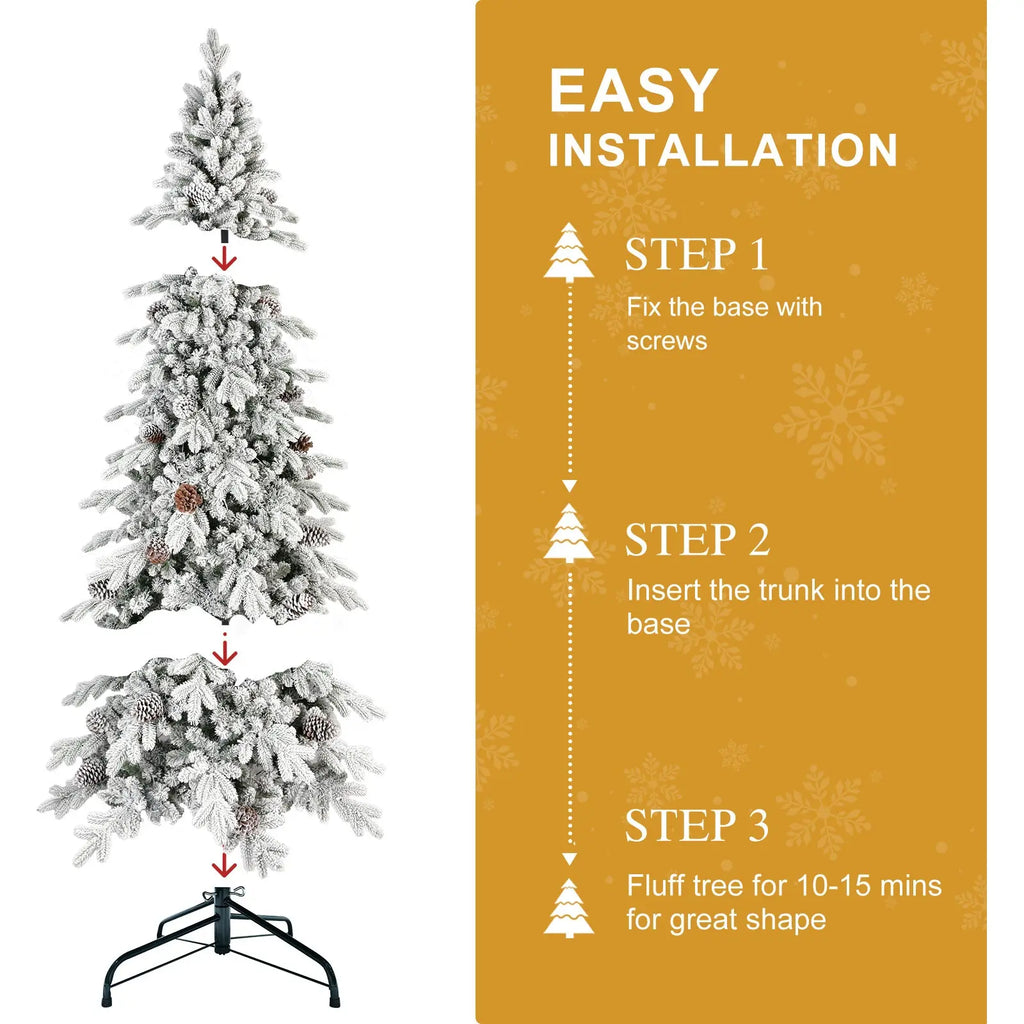 EASY INSTALLATION

STEP 1
Fix the base with screws

STEP 2
Insert the trunk into the base

STEP 3
Fluff tree for 10-15 mins for great shape