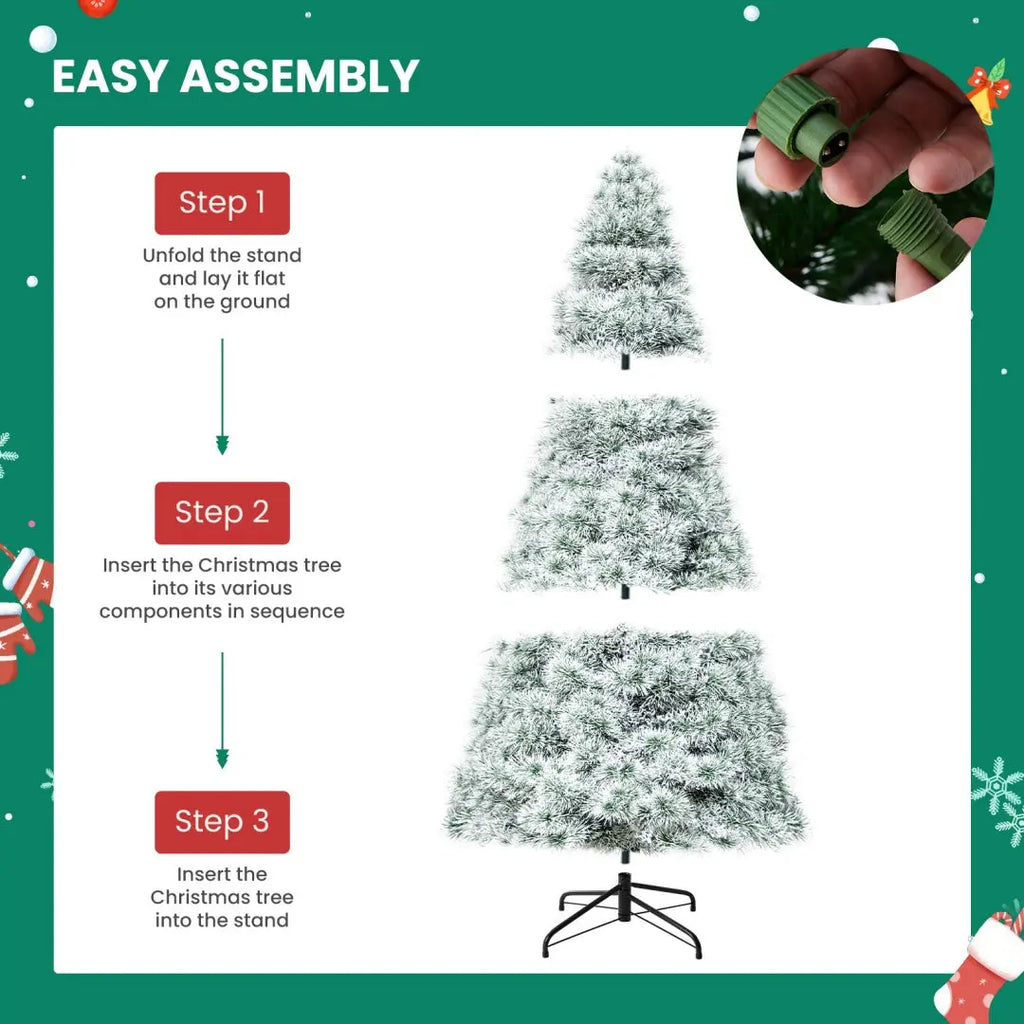 EASY ASSEMBLY

Step 1

Unfold the stand and lay it flat on the ground

Step 2

Insert the Christmas tree into its various components in sequence

Step 3

Insert the Christmas tree into the stand