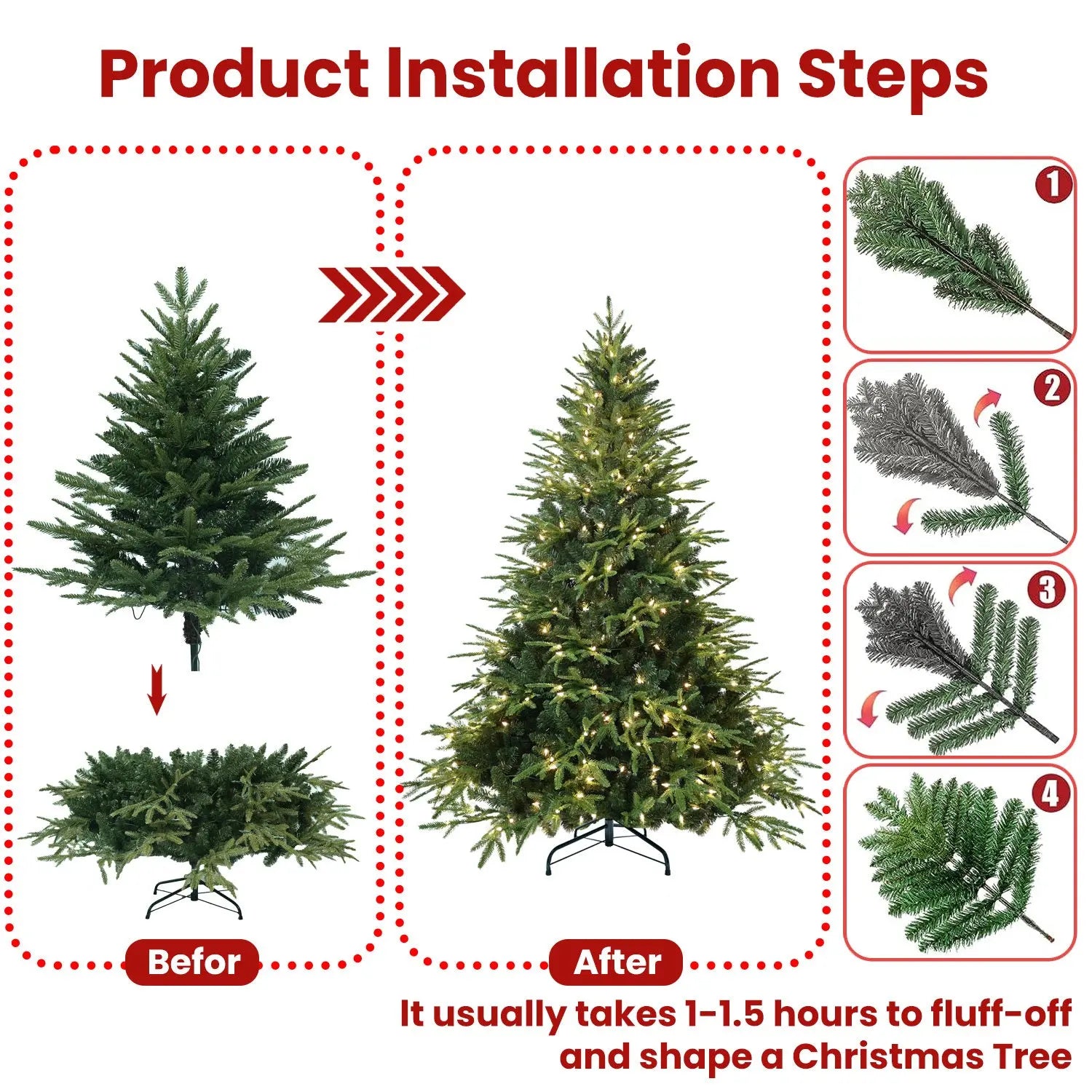 Product Installation Steps

1

2

3

4

Befor

After

It usually takes 1-1.5 hours to fluff-off and shape a Christmas Tree