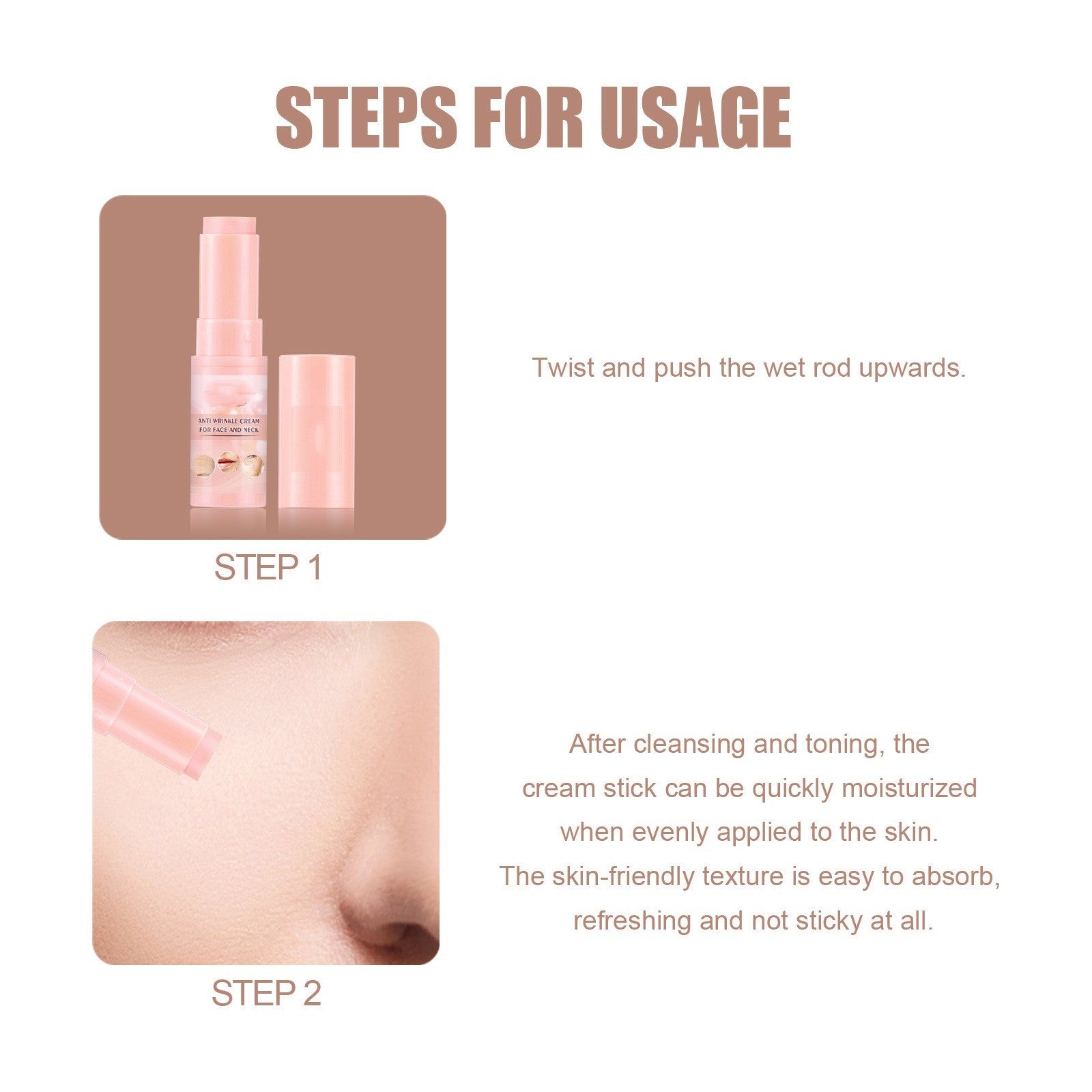 STEPS FOR USAGE

ANTI WRINKLE CREAM
FOR FACE AND NECK

STEP 1

Twist and push the wet rod upwards.

STEP 2

After cleansing and toning, the cream stick can be quickly moisturized when evenly applied to the skin. The skin-friendly texture is easy to absorb, refreshing and not sticky at all.