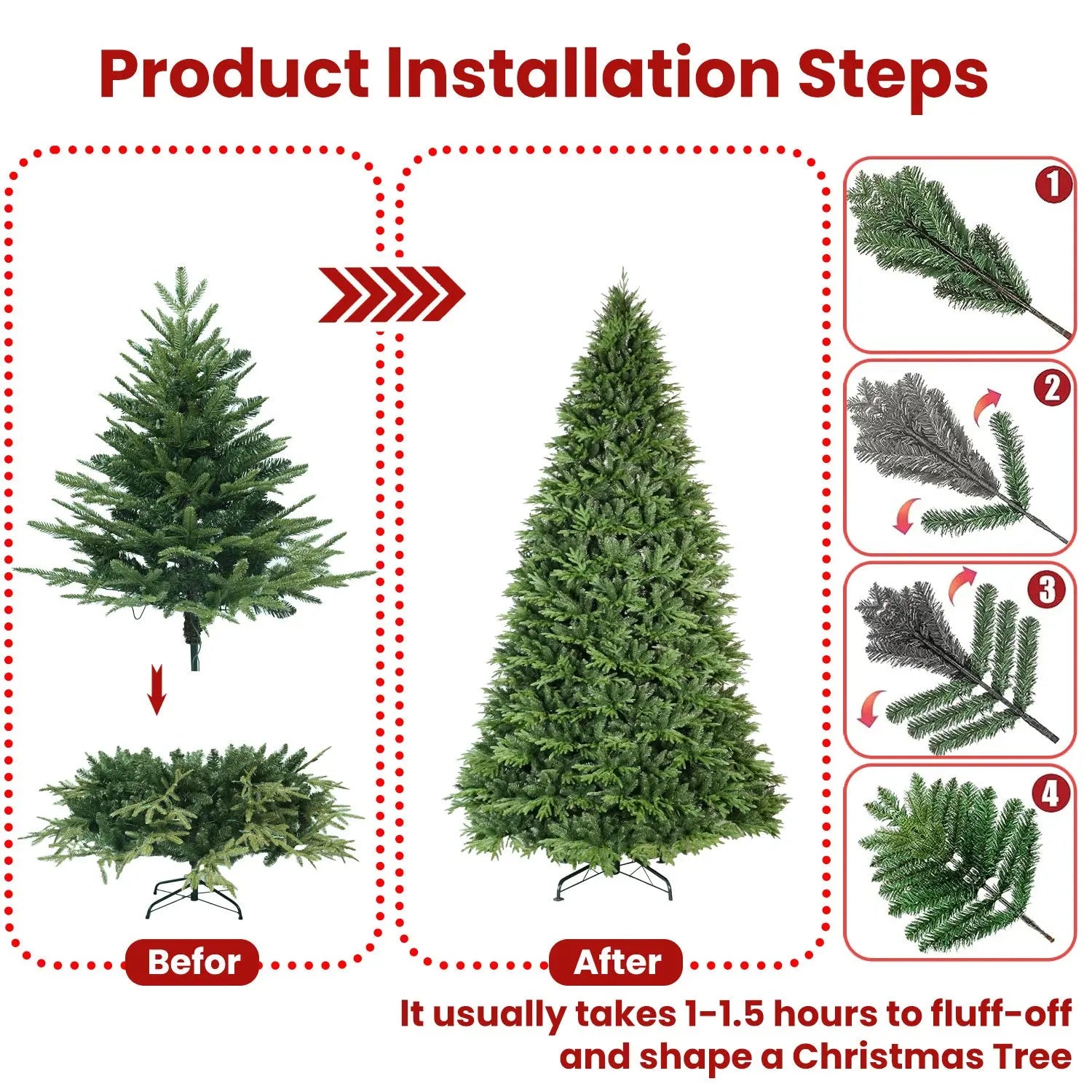 Product Installation Steps

1

2

3

4

Befor

After

It usually takes 1-1.5 hours to fluff-off and shape a Christmas Tree