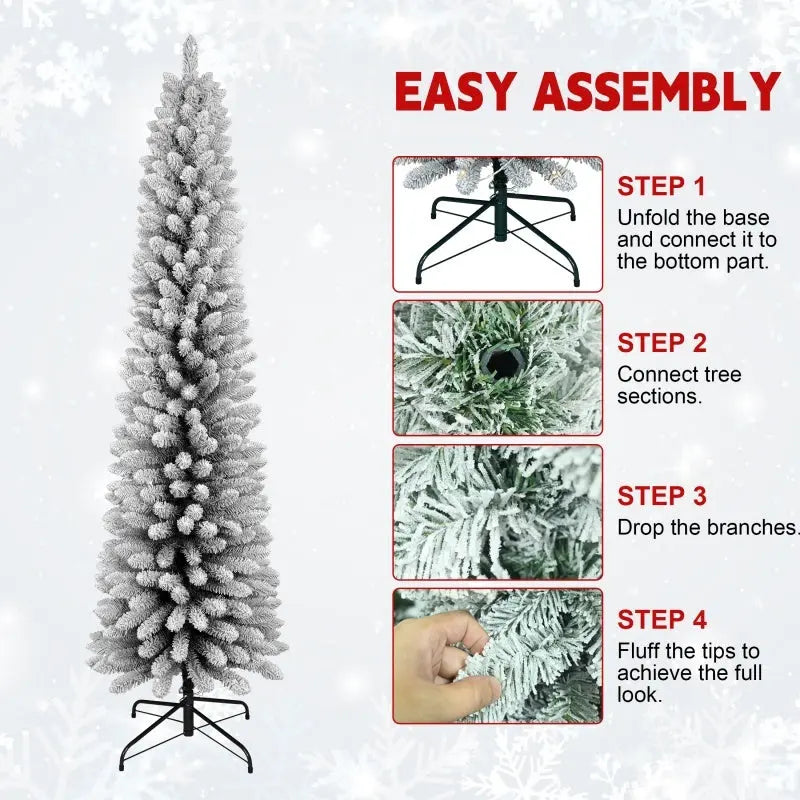 EASY ASSEMBLY

STEP 1
Unfold the base and connect it to the bottom part.

STEP 2
Connect tree sections.

STEP 3
Drop the branches.

STEP 4
Fluff the tips to achieve the full look.