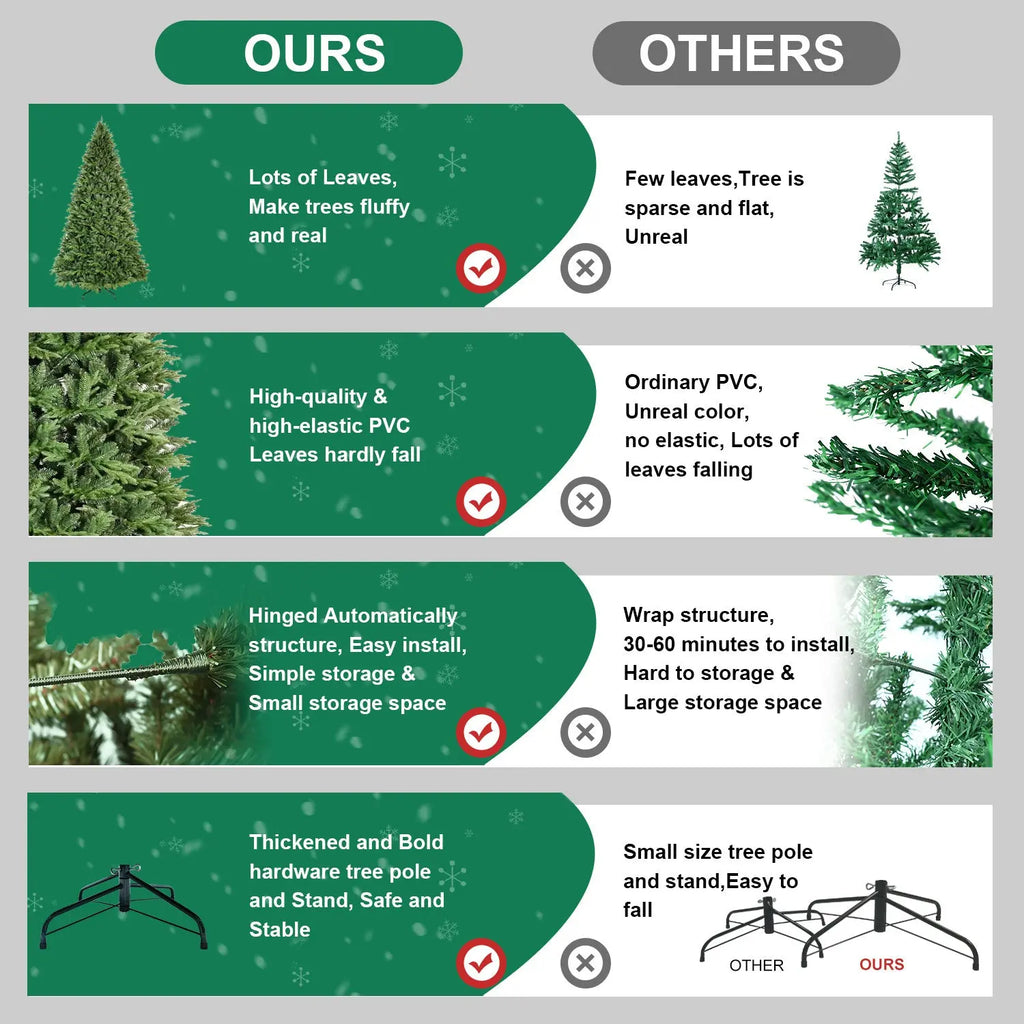 OURS

OTHERS

Lots of Leaves, Make trees fluffy and real

Few leaves,Tree is sparse and flat, Unreal

High-quality & high-elastic PVC Leaves hardly fall

Ordinary PVC, Unreal color, no elastic, Lots of leaves falling

Hinged Automatically structure, Easy install, Simple storage & Small storage space

Wrap structure, 30-60 minutes to install, Hard to storage & Large storage space

Thickened and Bold hardware tree pole and Stand, Safe and Stable

Small size tree pole and stand,Easy to fall

OTHER

OURS