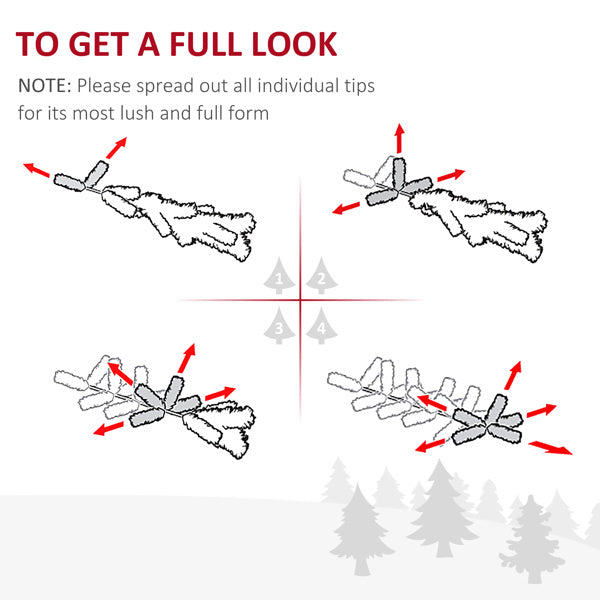 TO GET A FULL LOOK

NOTE: Please spread out all individual tips for its most lush and full form

1 2
3 4