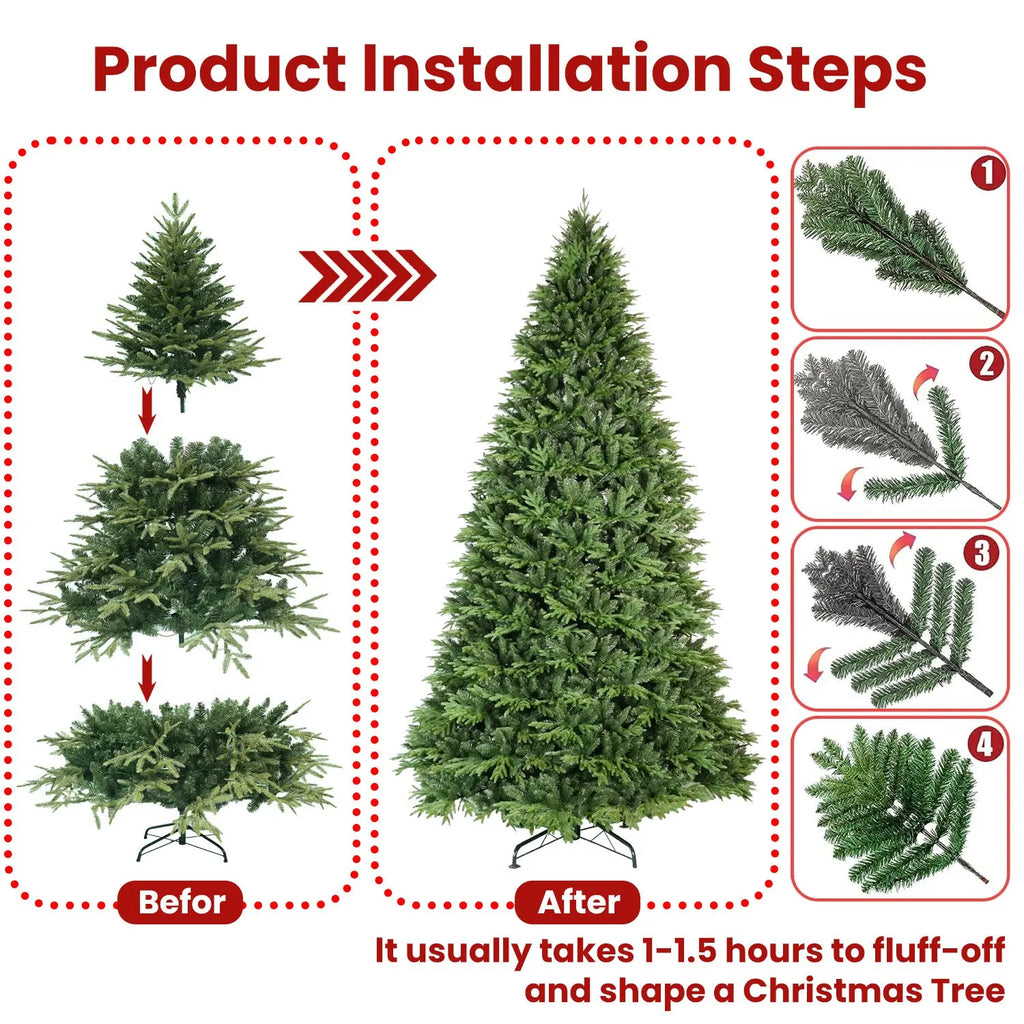 Product Installation Steps

1

2

3

4

Befor

After

It usually takes 1-1.5 hours to fluff-off and shape a Christmas Tree