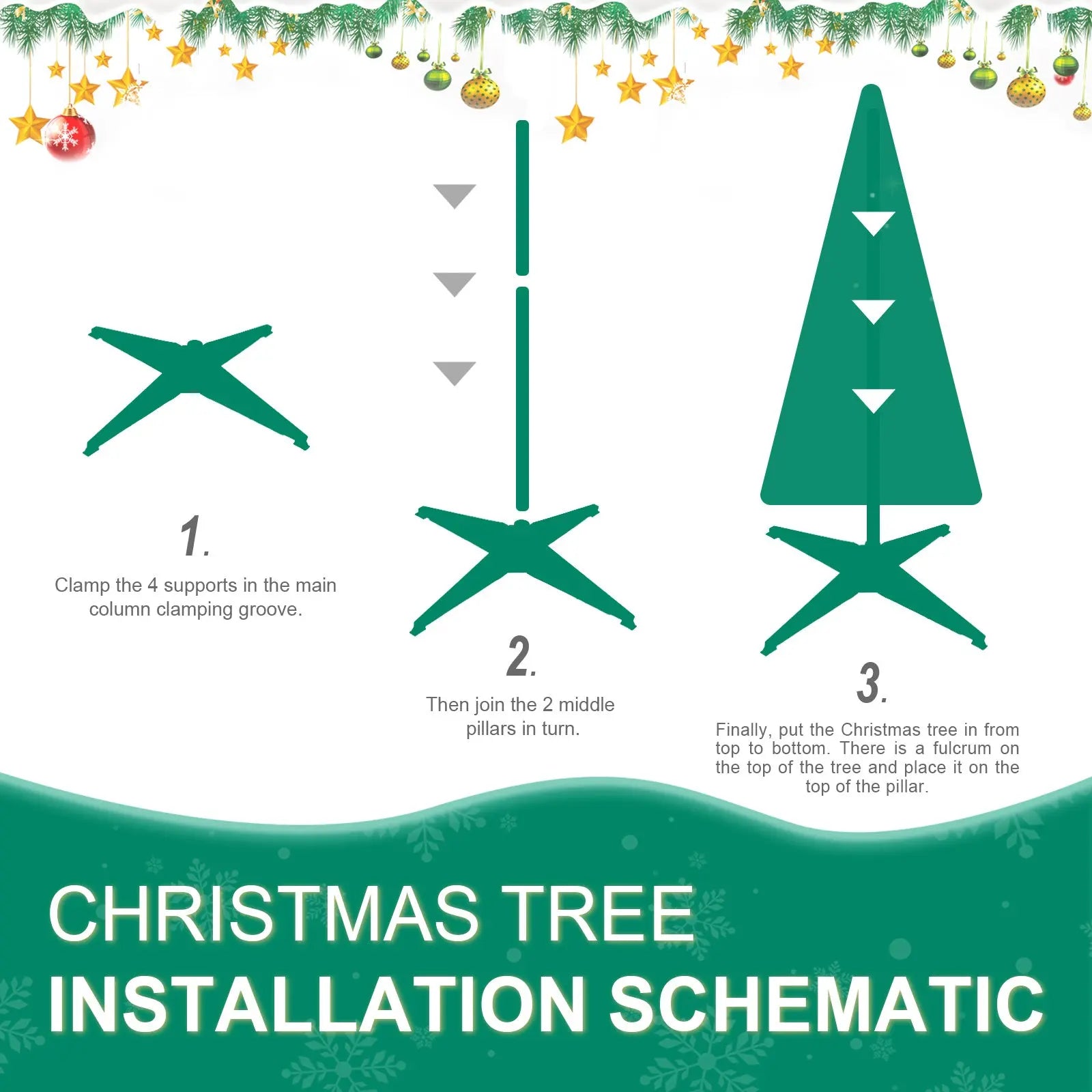 1.

Clamp the 4 supports in the main column clamping groove.

2.

Then join the 2 middle pillars in turn.

3.

Finally, put the Christmas tree in from top to bottom. There is a fulcrum on the top of the tree and place it on the top of the pillar.

CHRISTMAS TREE
INSTALLATION SCHEMATIC