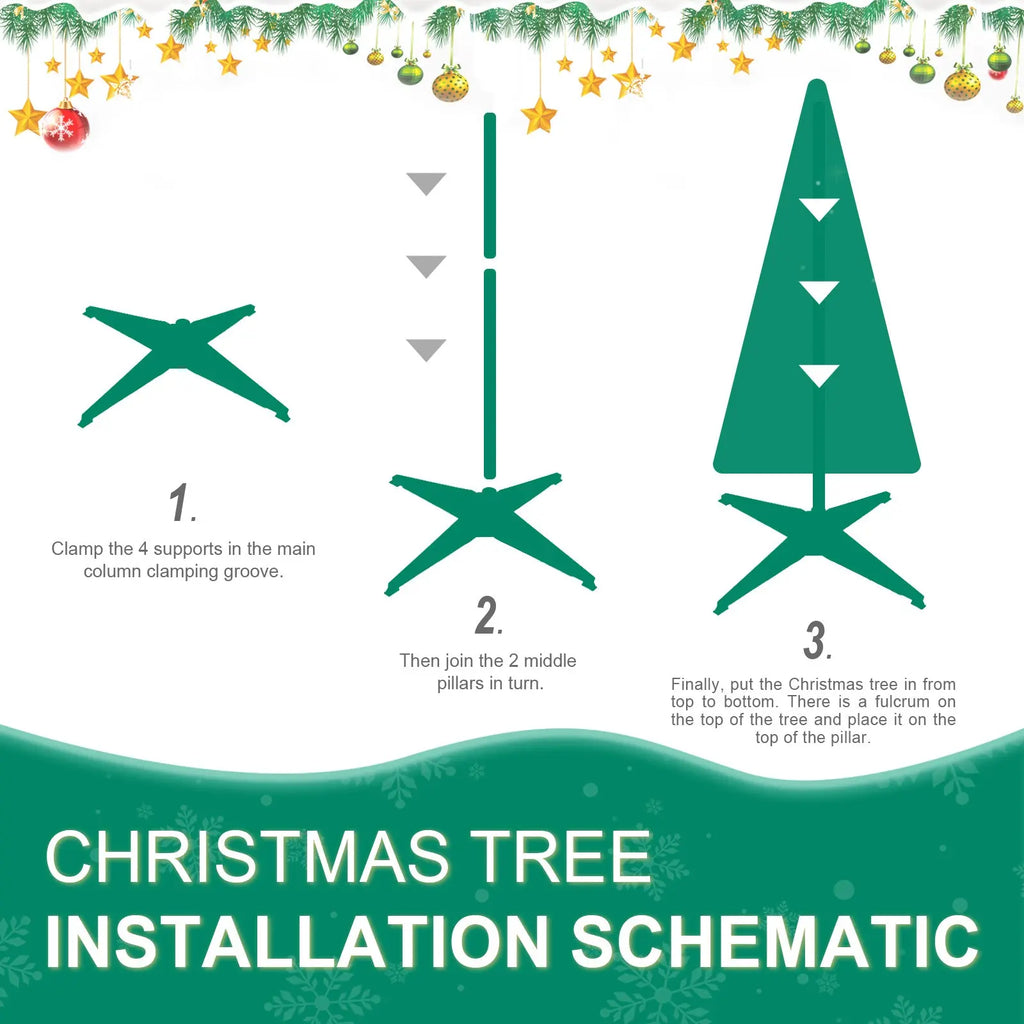 1.

Clamp the 4 supports in the main column clamping groove.

2.

Then join the 2 middle pillars in turn.

3.

Finally, put the Christmas tree in from top to bottom. There is a fulcrum on the top of the tree and place it on the top of the pillar.

CHRISTMAS TREE
INSTALLATION SCHEMATIC