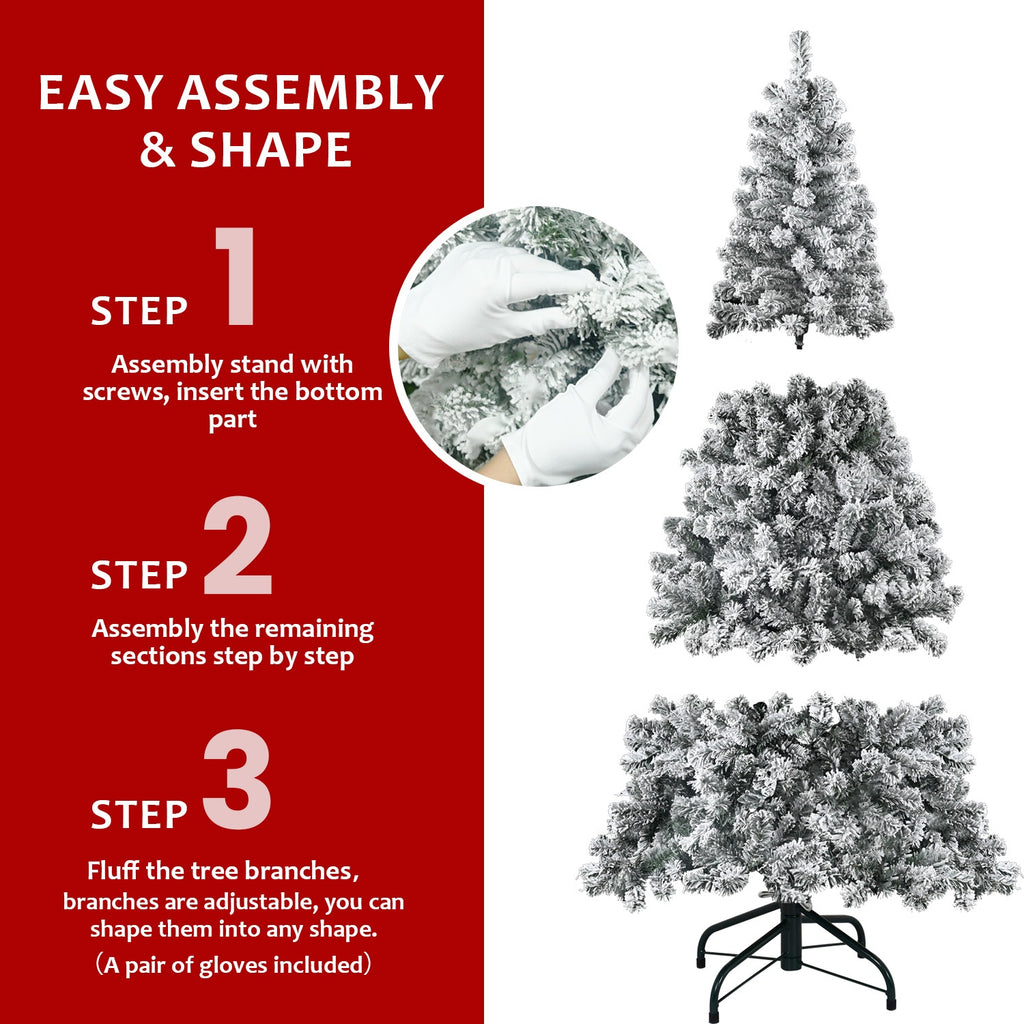 EASY ASSEMBLY & SHAPE

STEP 1

Assembly stand with screws, insert the bottom part

STEP 2

Assembly the remaining sections step by step

STEP 3

Fluff the tree branches, branches are adjustable, you can shape them into any shape.
（A pair of gloves included）