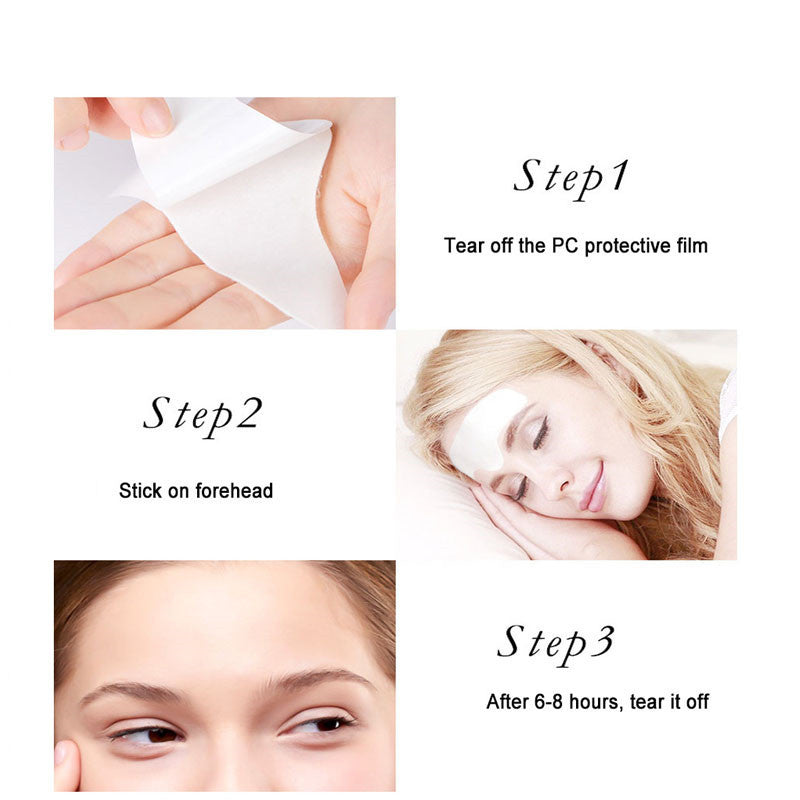 Step1

Tear off the PC protective film

Step2

Stick on forehead

Step3

After 6-8 hours, tear it off