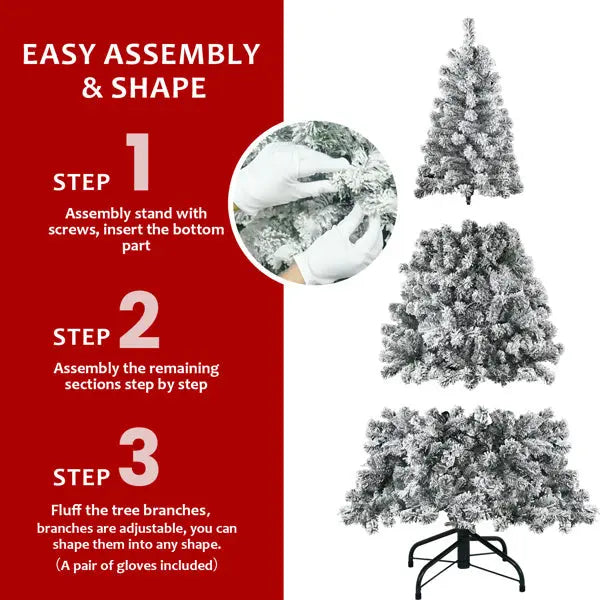 EASY ASSEMBLY & SHAPE

STEP 1

Assembly stand with screws, insert the bottom part

STEP 2

Assembly the remaining sections step by step

STEP 3

Fluff the tree branches, branches are adjustable, you can shape them into any shape.

（A pair of gloves included）