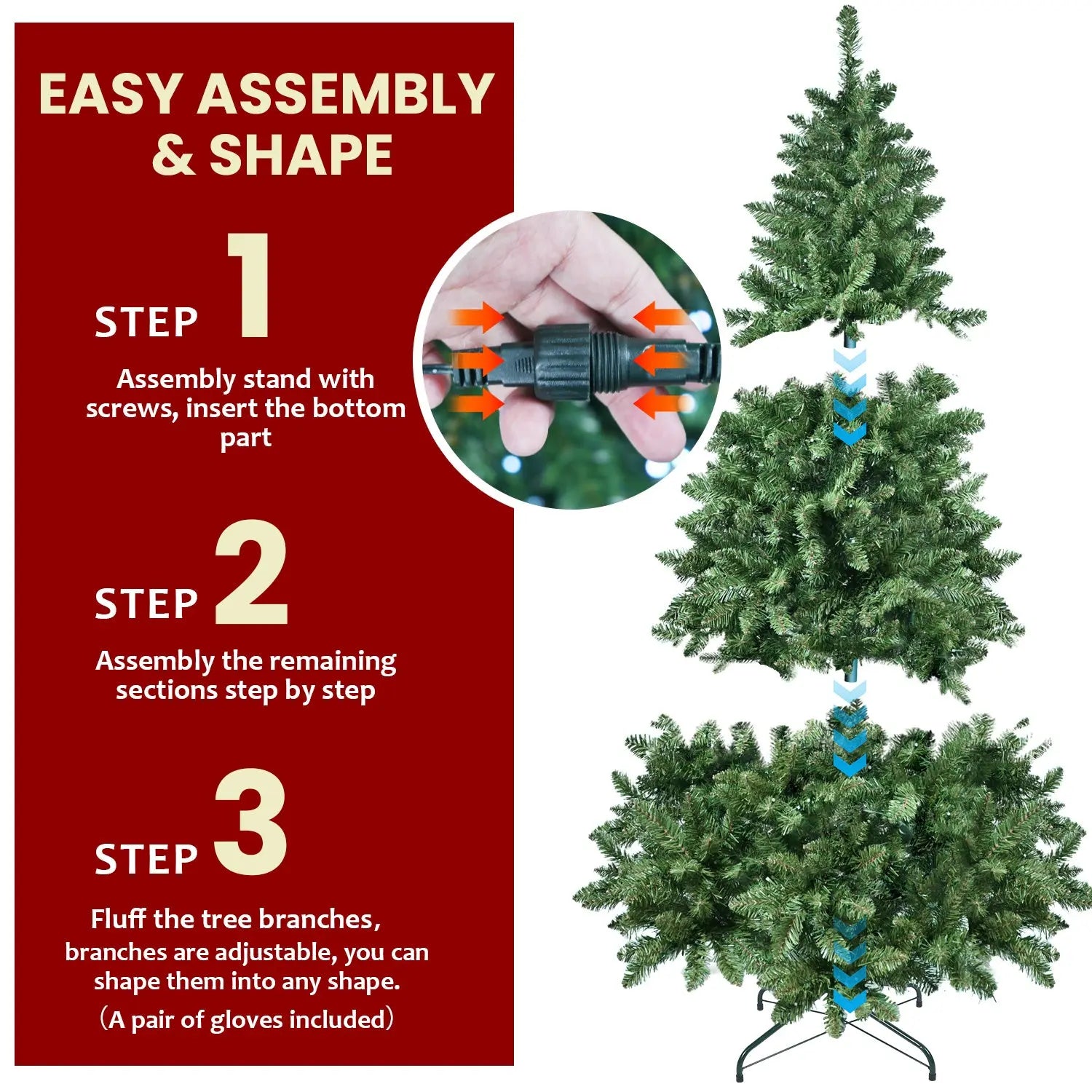 EASY ASSEMBLY & SHAPE

STEP 1

Assembly stand with screws, insert the bottom part

STEP 2

Assembly the remaining sections step by step

STEP 3

Fluff the tree branches, branches are adjustable, you can shape them into any shape.
（A pair of gloves included）